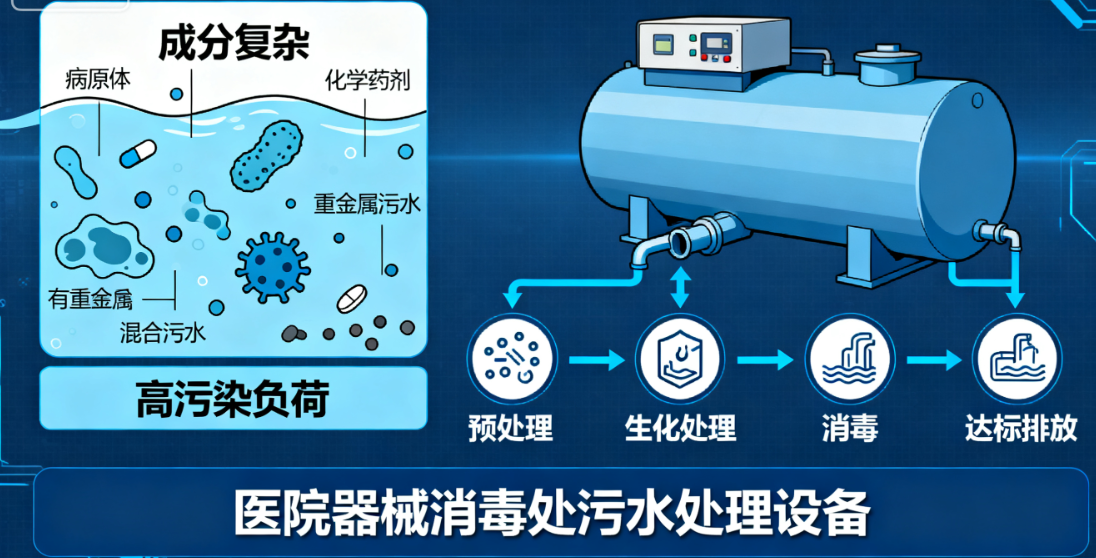 成分复杂

病原体

化学药剂

重金属污水

有重金属

混合污水

高污染负荷

预处理

生化处理

消毒

达标排放

医院器械消毒处污水处理设备